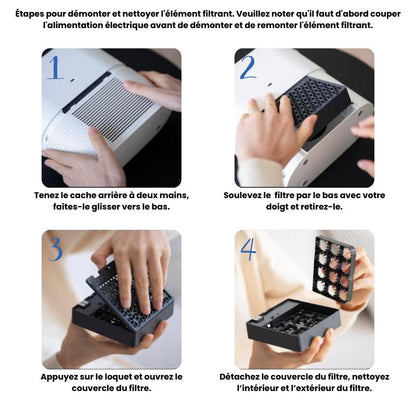 Étapes pour démonter et nettoyer l'élément filtrant. Veuillez noter qu'il faut d'abord couper l'alimentation électrique avant de démonter et de remonter l'élément filtrant.

1.

Tenez le cache arrière à deux mains, faites-le glisser vers le bas.

2.

Soulevez le filtre par le bas avec votre doigt et retirez-le.

3

Appuyez sur le loquet et ouvrez le couvercle du filtre.

4

Détachez le couvercle du filtre, nettoyez l'intérieur et l'extérieur du filtre.