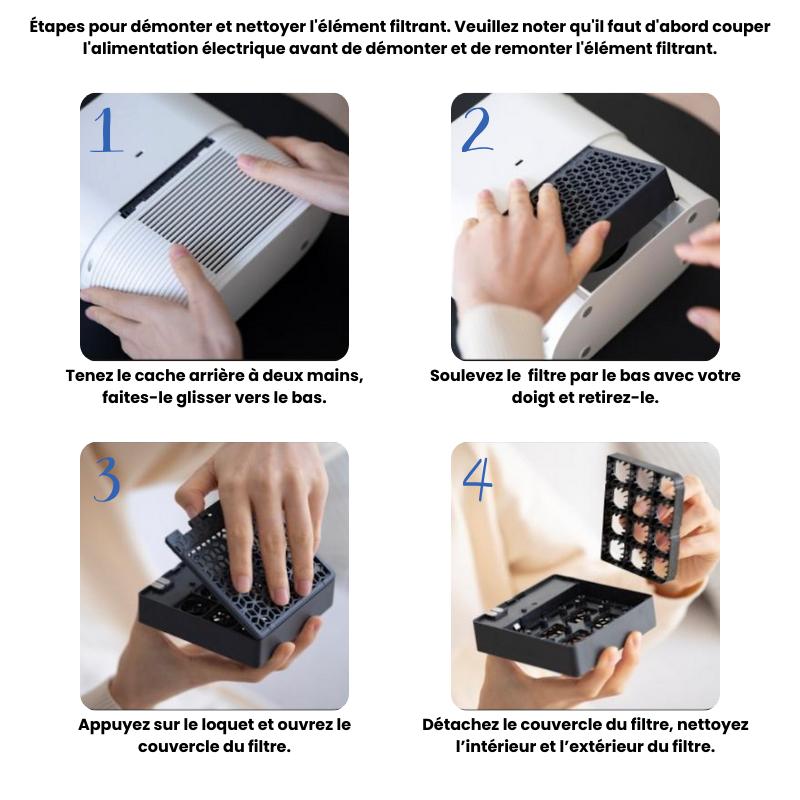 Étapes pour démonter et nettoyer l'élément filtrant. Veuillez noter qu'il faut d'abord couper l'alimentation électrique avant de démonter et de remonter l'élément filtrant.

1

Tenez le cache arrière à deux mains, faites-le glisser vers le bas.

2

Soulevez le filtre par le bas avec votre doigt et retirez-le.

3

Appuyez sur le loquet et ouvrez le couvercle du filtre.

4

Détachez le couvercle du filtre, nettoyez l'intérieur et l'extérieur du filtre.